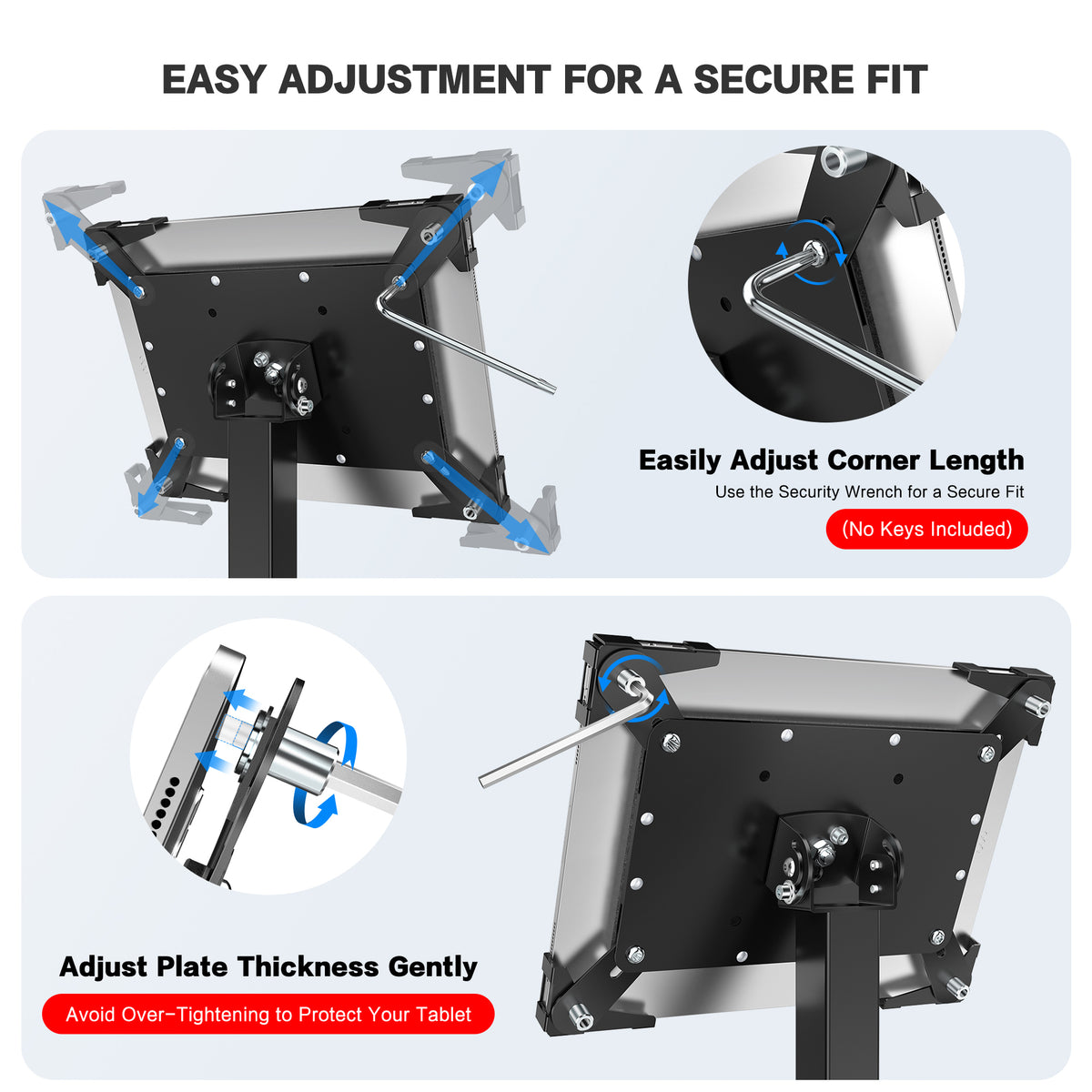 EASY ADJUSTMENT FOR A SECURE FIT

Easily Adjust Corner Length
Use the Security Wrench for a Secure Fit
(No Keys Included)

Adjust Plate Thickness Gently
Avoid Over-Tightening to Protect Your Tablet